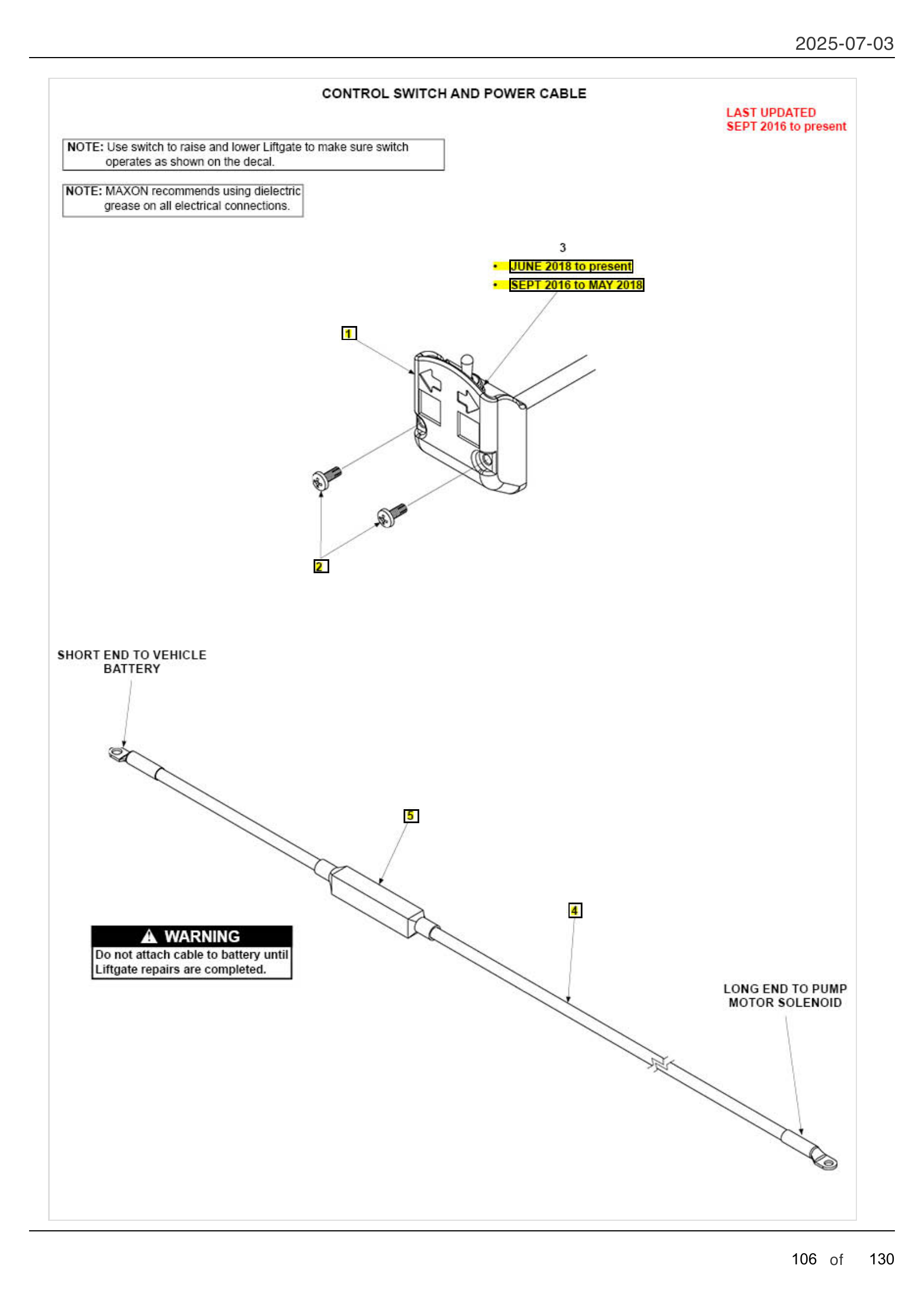 2025-07-03

CONTROL SWITCH AND POWER CABLE

LAST UPDATED
SEPT 2016 to present

NOTE: Use switch to raise and lower Liftgate to make sure switch operates as shown on the decal.

NOTE: MAXON recommends using dielectric grease on all electrical connections.

3

• JUNE 2018 to present
• SEPT 2016 to MAY 2018

1

2

SHORT END TO VEHICLE BATTERY

5

4

WARNING
Do not attach cable to battery until Liftgate repairs are completed.

LONG END TO PUMP MOTOR SOLENOID

106 of 130